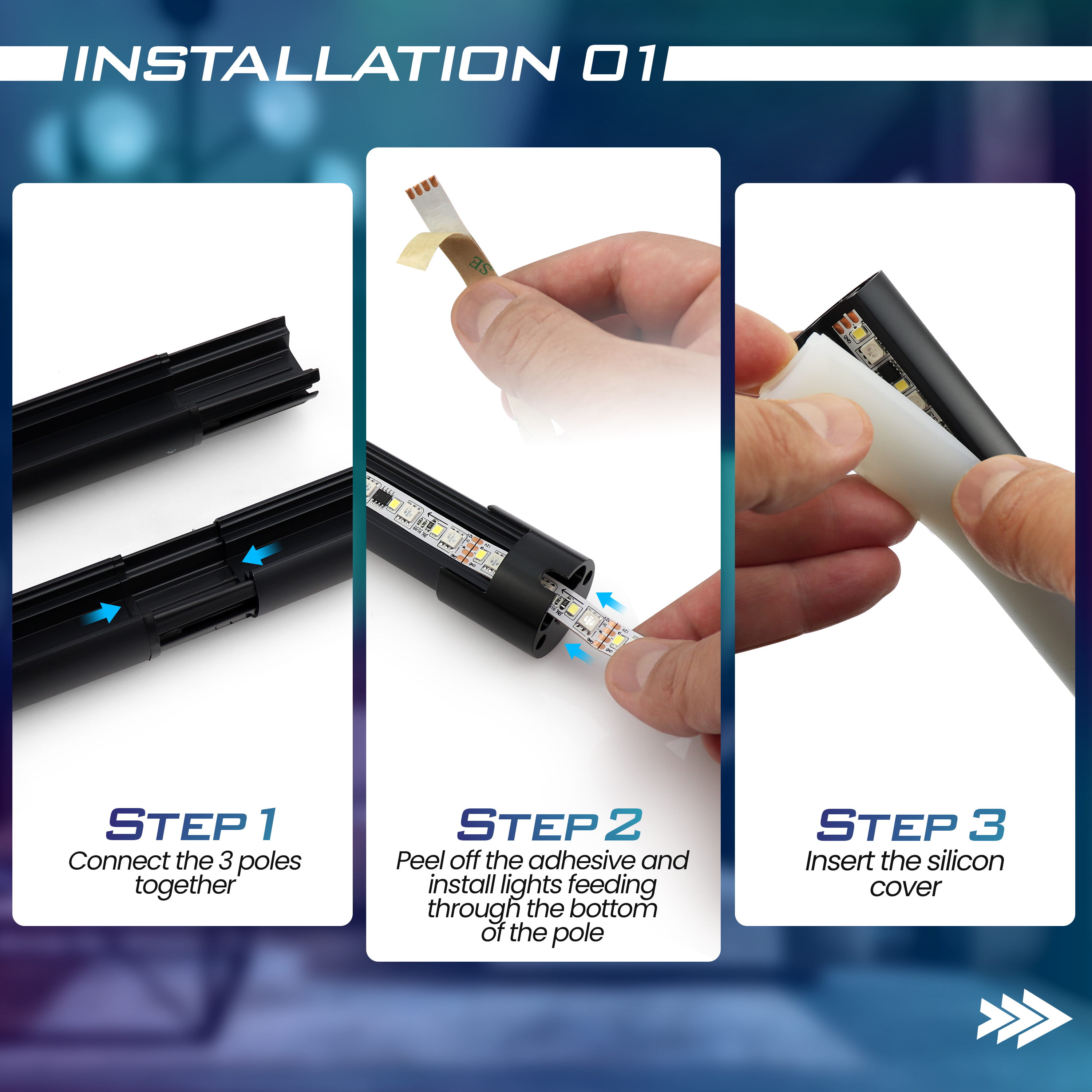 INSTALLATION 01

STEP 1
Connect the 3 poles together

STEP 2
Peel off the adhesive and install lights feeding through the bottom of the pole

STEP 3
Insert the silicon cover