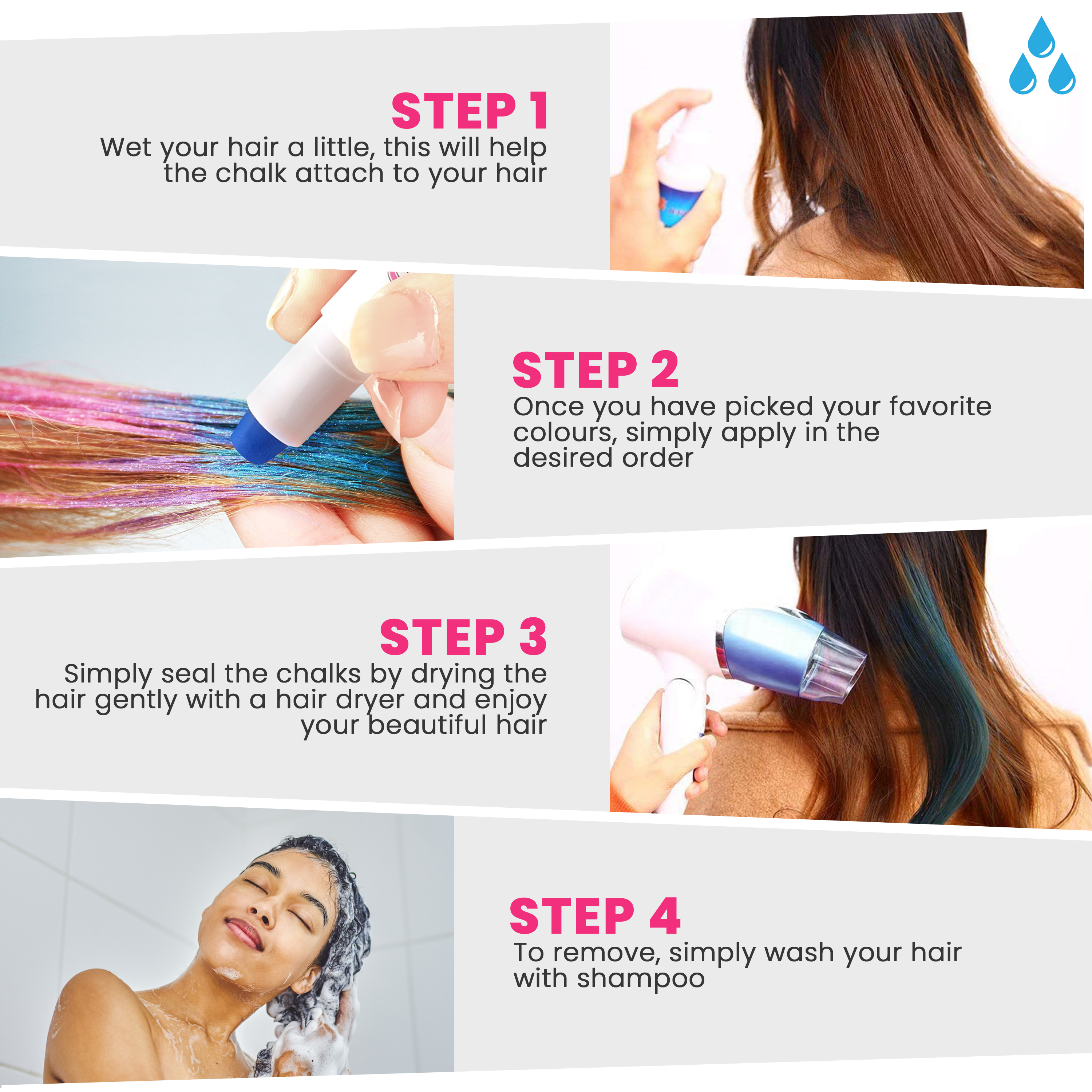 STEP 1
Wet your hair a little, this will help the chalk attach to your hair

STEP 2
Once you have picked your favorite colours, simply apply in the desired order

STEP 3
Simply seal the chalks by drying the hair gently with a hair dryer and enjoy your beautiful hair

STEP 4
To remove, simply wash your hair with shampoo