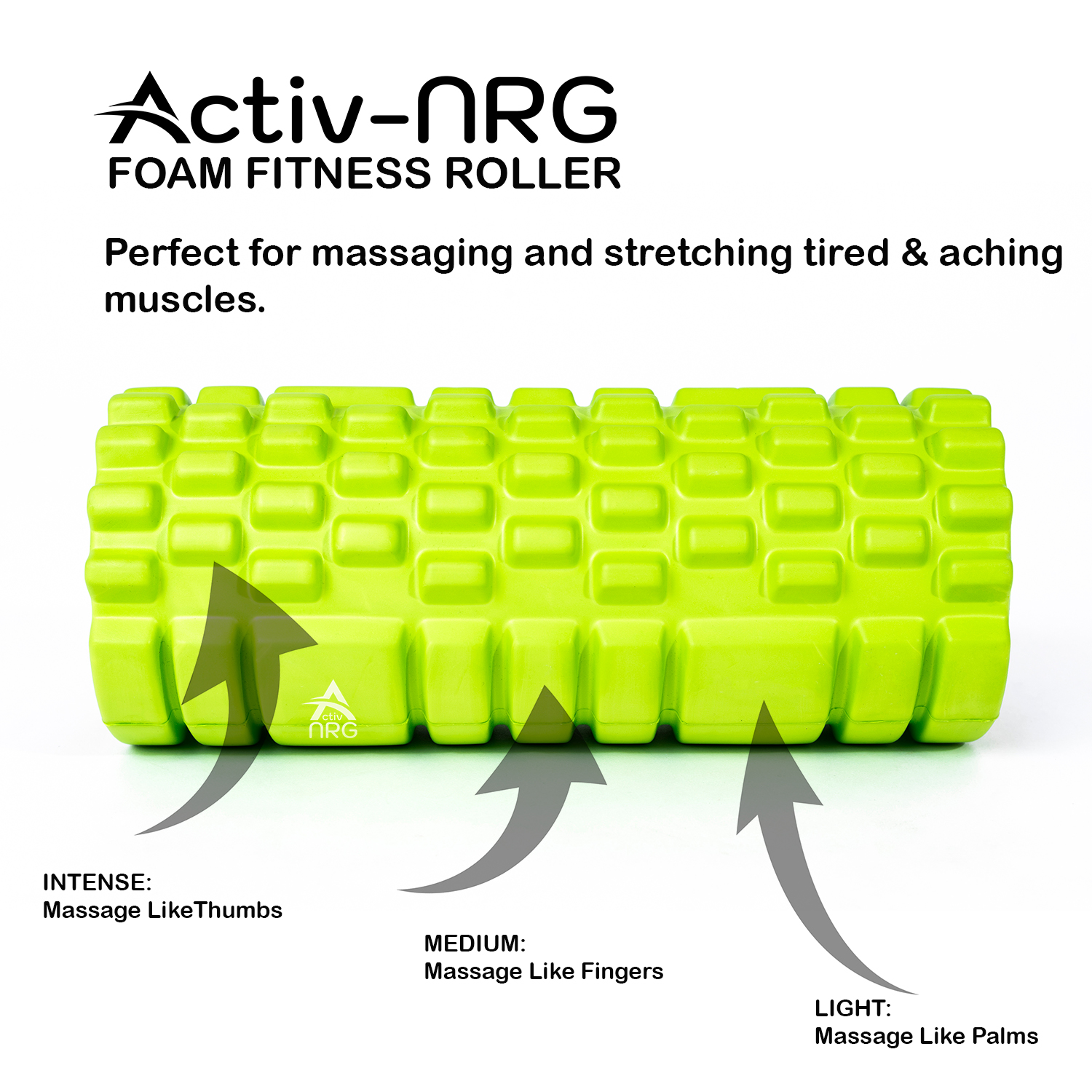 Activ-NRG
FOAM FITNESS ROLLER

Perfect for massaging and stretching tired & aching muscles.

Activ NRG

INTENSE:
Massage LikeThumbs

MEDIUM:
Massage Like Fingers

LIGHT:
Massage Like Palms