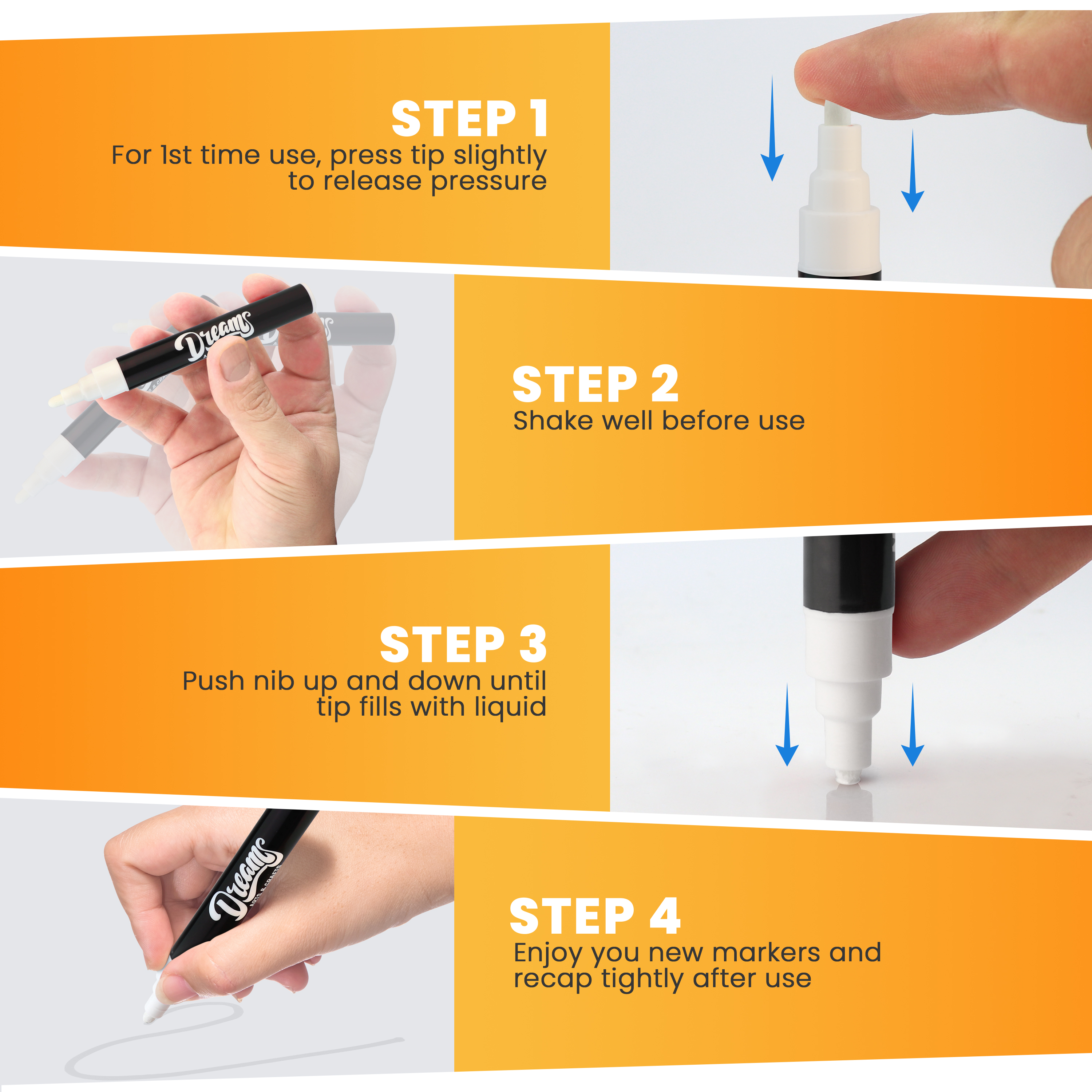 STEP 1
For 1st time use, press tip slightly to release pressure

Dreams

STEP 2
Shake well before use

STEP 3
Push nib up and down until tip fills with liquid

Dreams
ARTS & CRAFTS

STEP 4
Enjoy you new markers and recap tightly after use